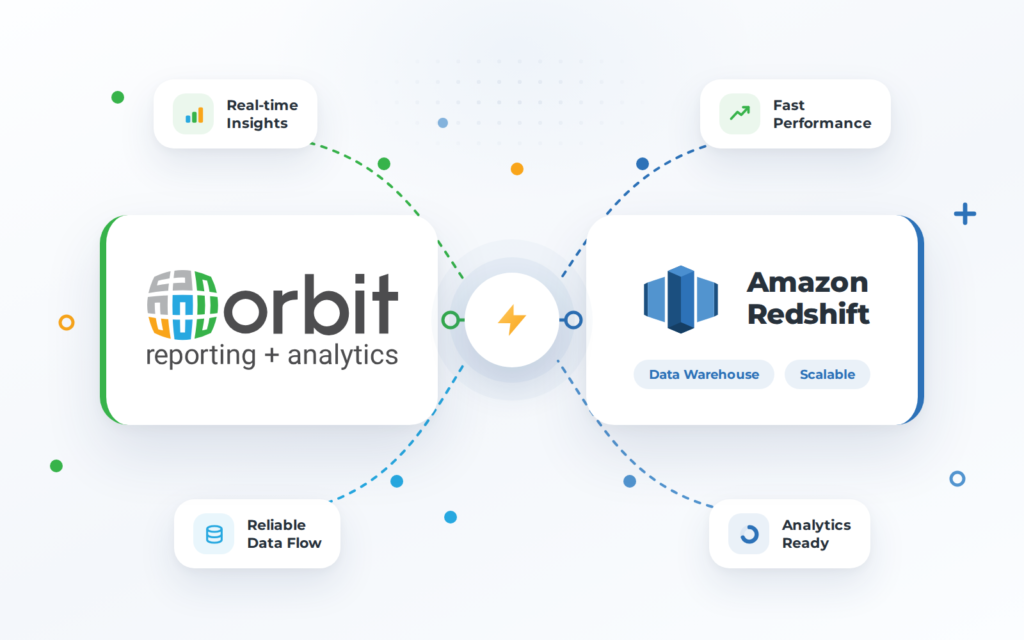 Real-time Insights

Fast Performance

orbit
reporting + analytics

Amazon Redshift

Data Warehouse

Scalable

Reliable Data Flow

Analytics Ready